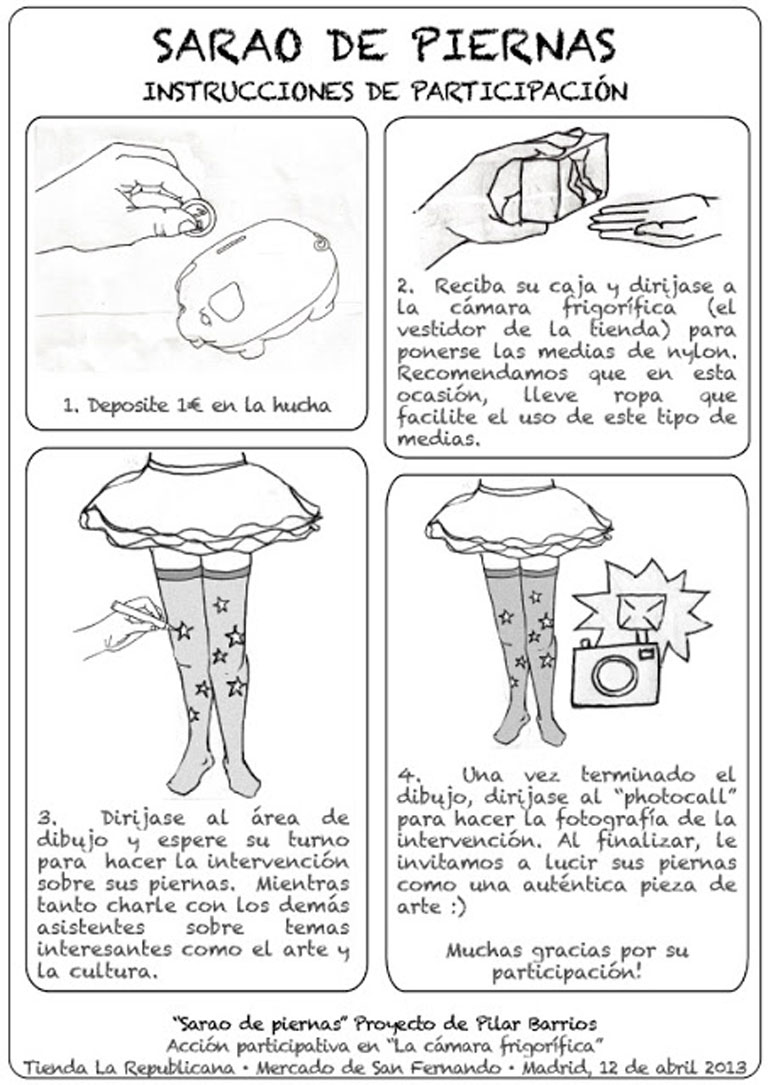 SARAO DE PIERNAS
INSTRUCCIONES DE PARTICIPACIÓN

1. Deposite 1€ en la hucha

2. Reciba su caja y diríjase a la cámara frigorífica (el vestidor de la tienda) para ponerse las medias de nylon. Recomendamos que en esta ocasión, lleve ropa que facilite el uso de este tipo de medias.

3. Diríjase al área de dibujo y espere su turno para hacer la intervención sobre sus piernas. Mientras tanto charle con los demás asistentes sobre temas interesantes como el arte y la cultura.

4. Una vez terminado el dibujo, diríjase al "photocall" para hacer la fotografía de la intervención. Al finalizar, le invitamos a lucir sus piernas como una auténtica pieza de arte :)

Muchas gracias por su participación!

"Sarao de piernas" Proyecto de Pilar Barrios
Acción participativa en "La cámara frigorífica"
Tienda La Republicana • Mercado de San Fernando • Madrid, 12 de abril 2013